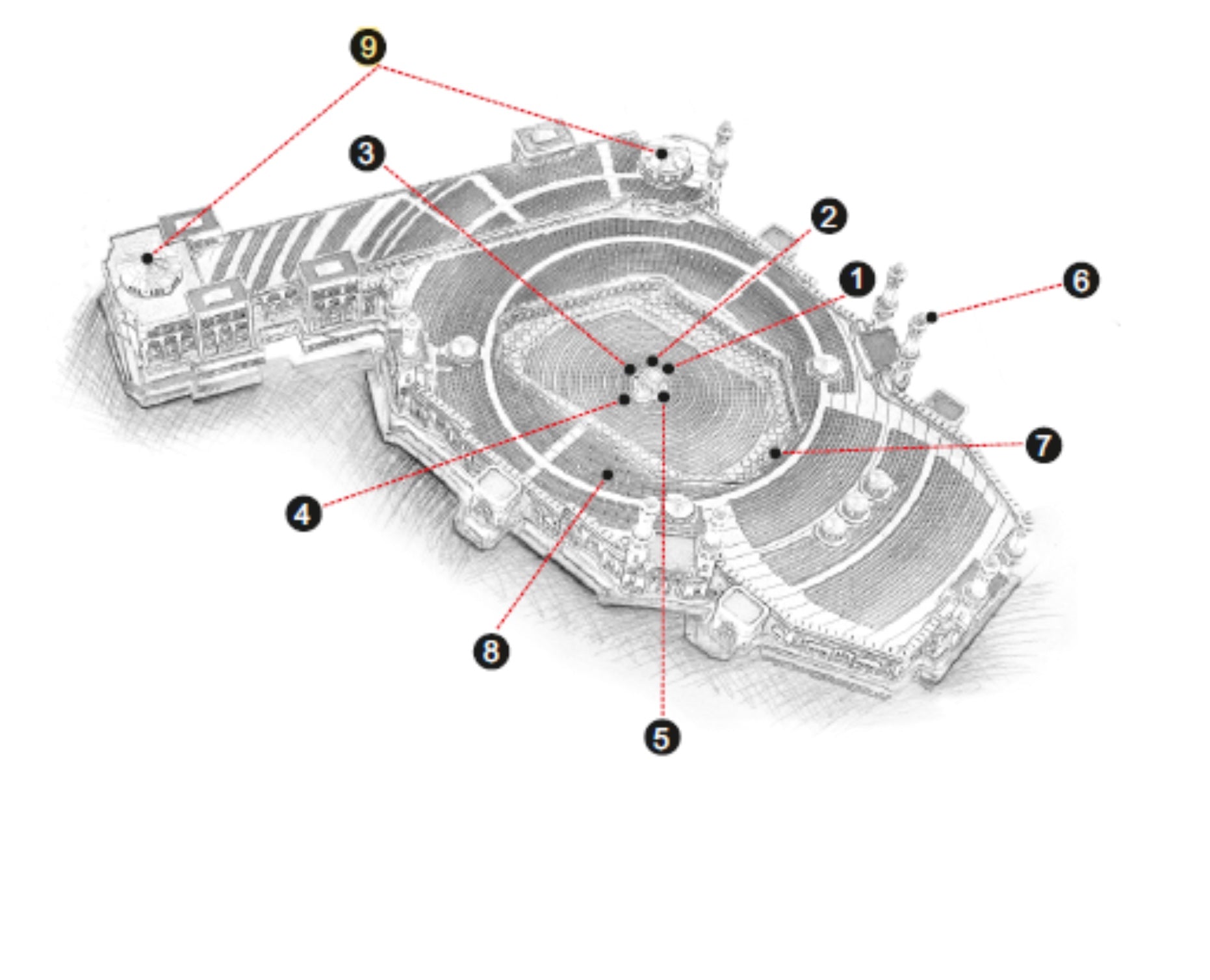 9
3
2
1
6
7
4
8
5